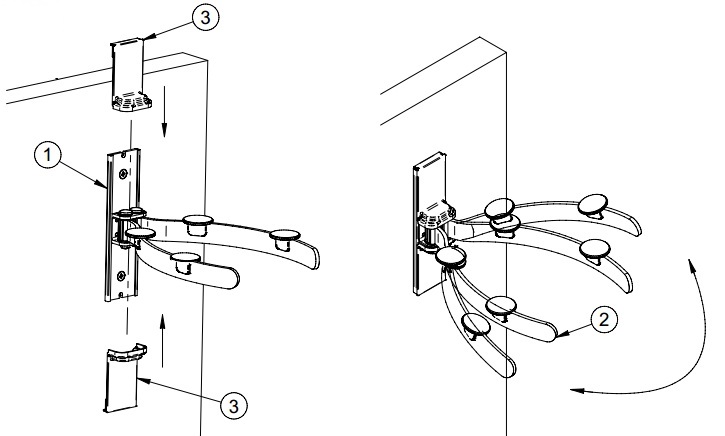 3
1
3
2