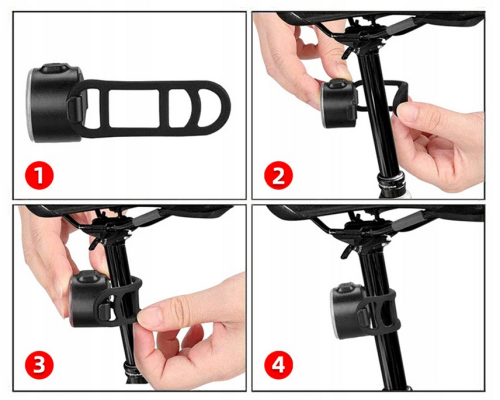 1

2

3

4